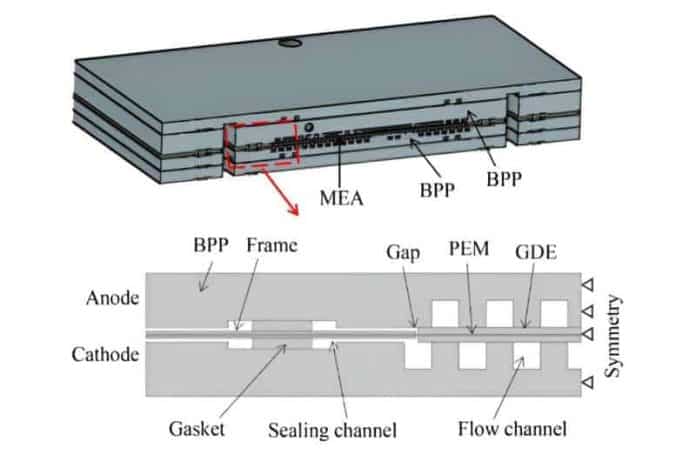 MEA
BPP
BPP

BPP
Frame
Gap
PEM
GDE
Anode
Cathode
Symmetry
Gasket
Sealing channel
Flow channel